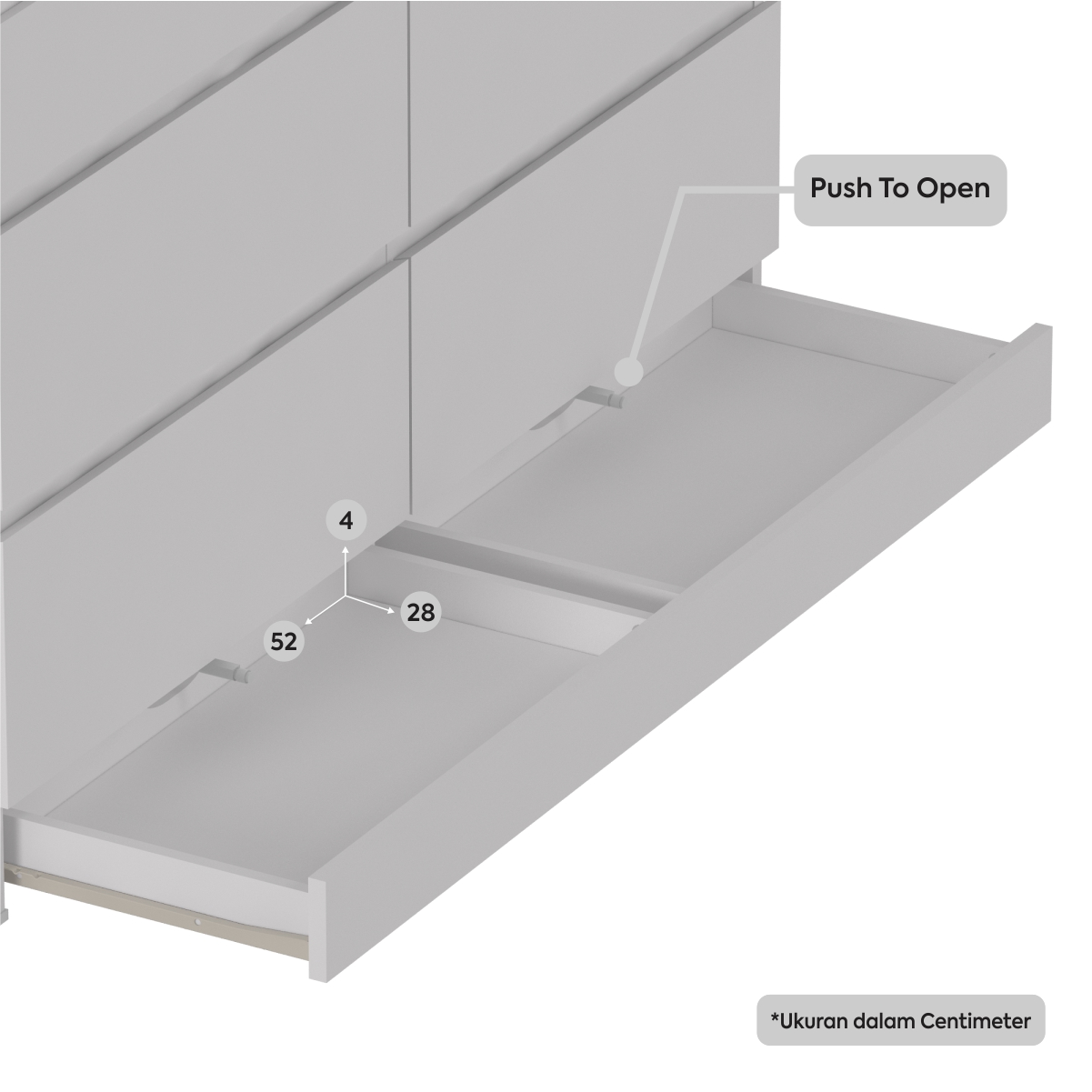 Push To Open

4

28

52

*Ukuran dalam Centimeter